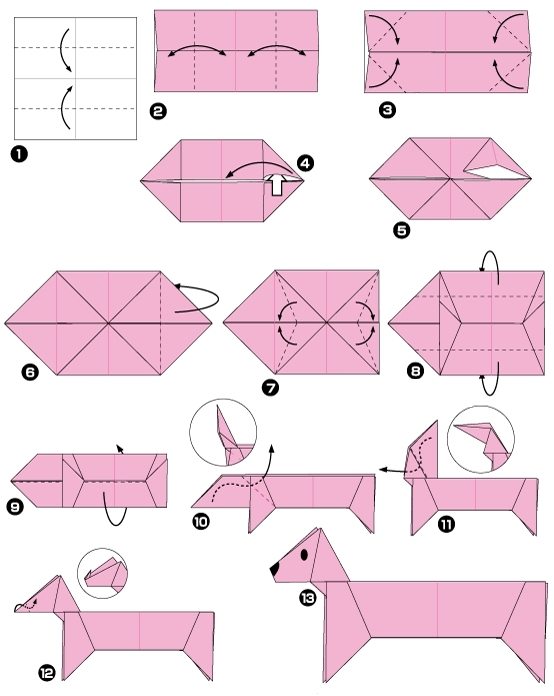 1
2
3
4
5
6
7
8
9
10
11
12
13