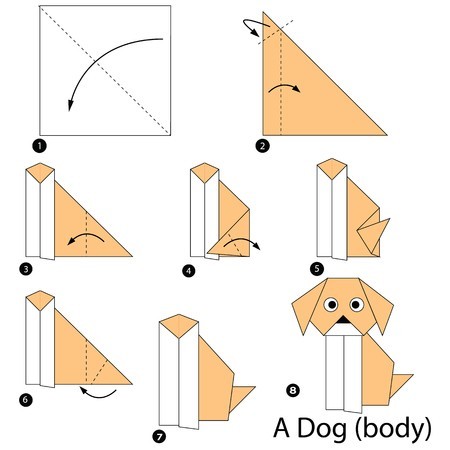 1

2

3

4

5

6

7

8

A Dog (body)